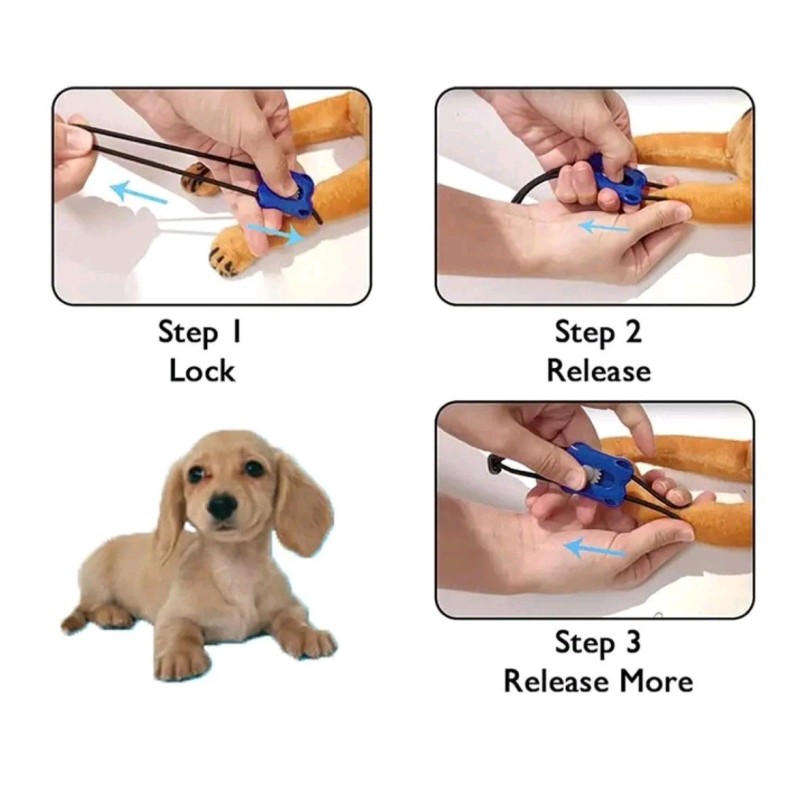 Step 1
Lock

Step 2
Release

Step 3
Release More